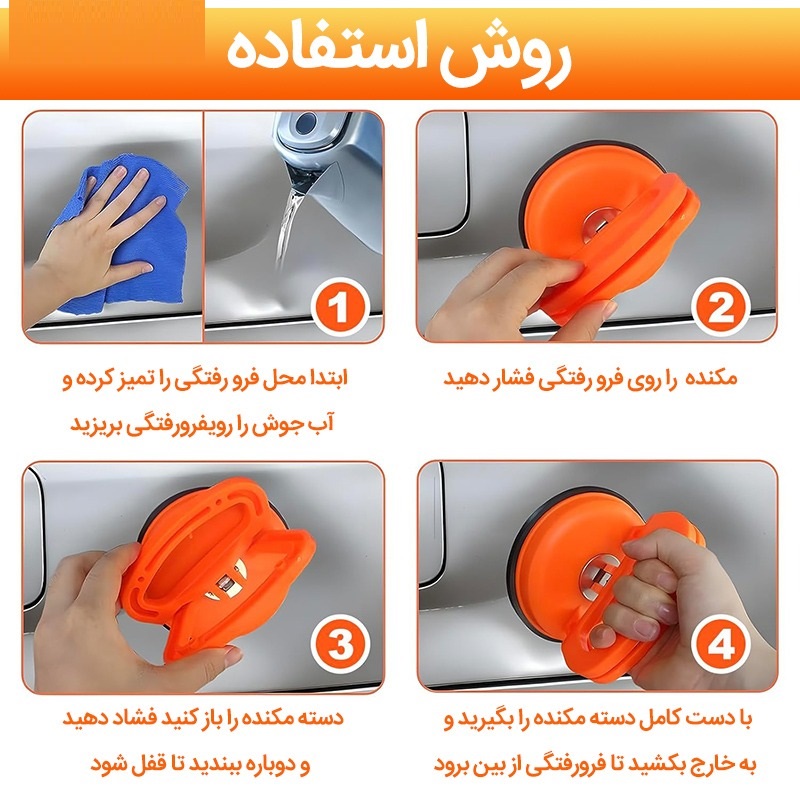 روش استفاده

1

ابتدا محل فرو رفتگی را تمیز کرده و آب جوش را رویفرورفتگی بریزید

2

مکنده را روی فرو رفتگی فشار دهید

3

دسته مکنده را باز کنید فشاد دهید و دوباره ببندید تا قفل شود

4

با دست کامل دسته مکنده را بگیرید و به خارج بکشید تا فرورفتگی از بین برود