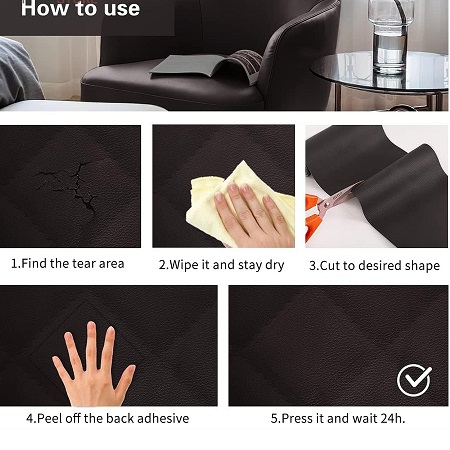 How to use

1.Find the tear area

2.Wipe it and stay dry

3.Cut to desired shape

4.Peel off the back adhesive

5.Press it and wait 24h.