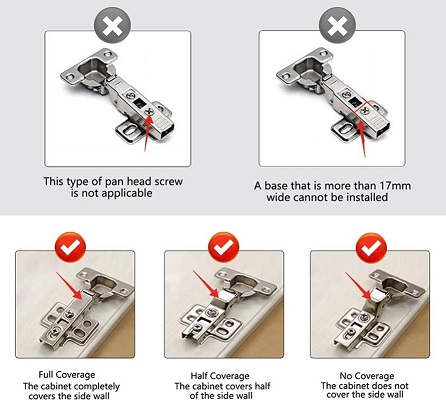 This type of pan head screw is not applicable

A base that is more than 17mm wide cannot be installed

Full Coverage
The cabinet completely covers the side wall

Half Coverage
The cabinet covers half of the side wall

No Coverage
The cabinet does not cover the side wall