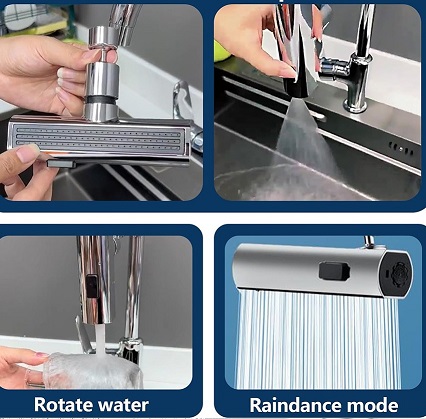 Rotate water

Raindance mode