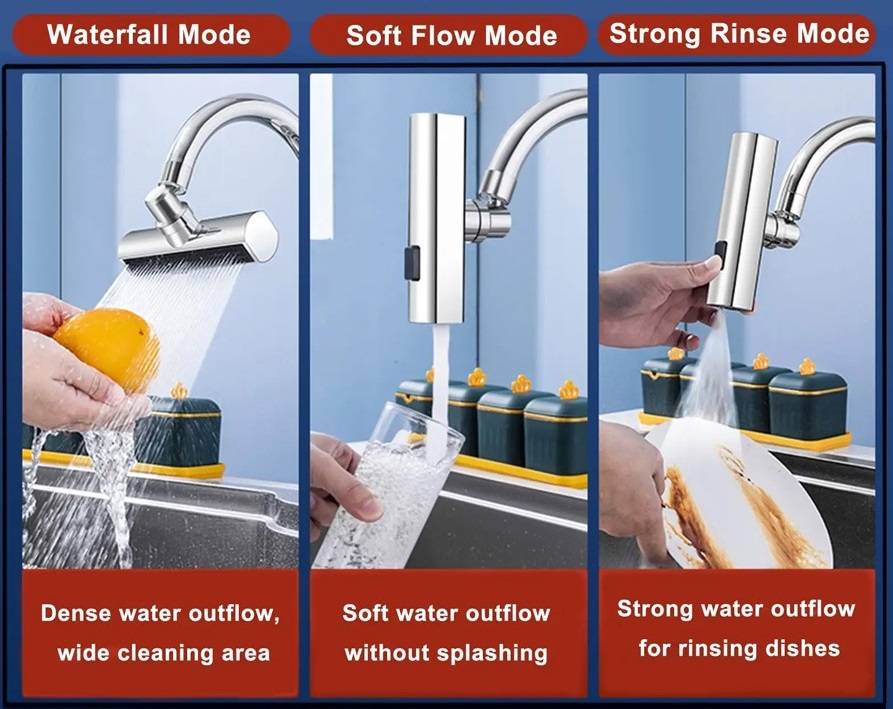 Waterfall Mode

Dense water outflow, wide cleaning area

Soft Flow Mode

Soft water outflow without splashing

Strong Rinse Mode

Strong water outflow for rinsing dishes