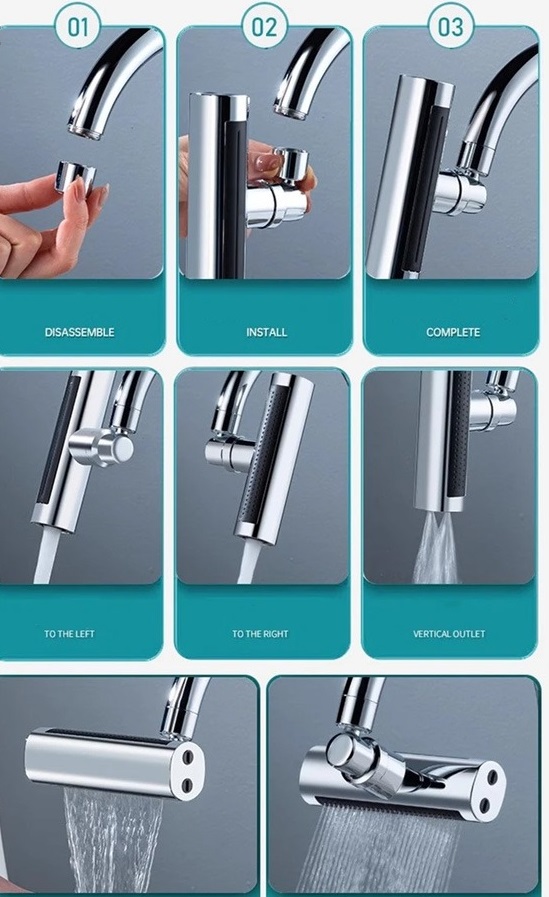 01

DISASSEMBLE

02

INSTALL

03

COMPLETE

TO THE LEFT

TO THE RIGHT

VERTICAL OUTLET