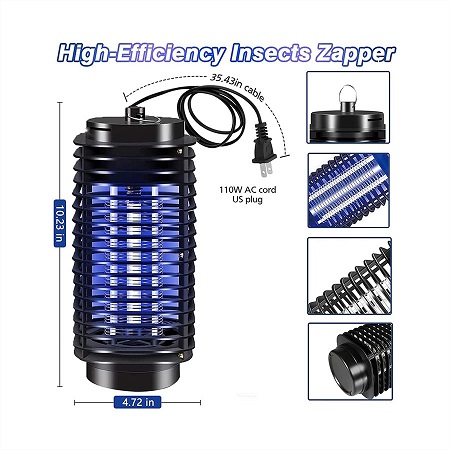 High-Efficiency Insects Zapper

35.43in cable

110W AC cord
US plug

10.23 in

4.72 in