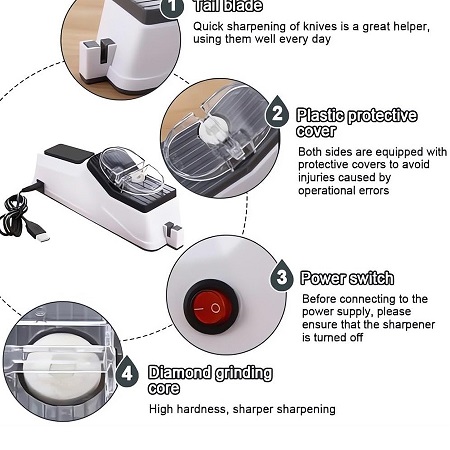 1 Tail blade
Quick sharpening of knives is a great helper, using them well every day

2 Plastic protective cover
Both sides are equipped with protective covers to avoid injuries caused by operational errors

3 Power switch
Before connecting to the power supply, please ensure that the sharpener is turned off

4 Diamond grinding core
High hardness, sharper sharpening