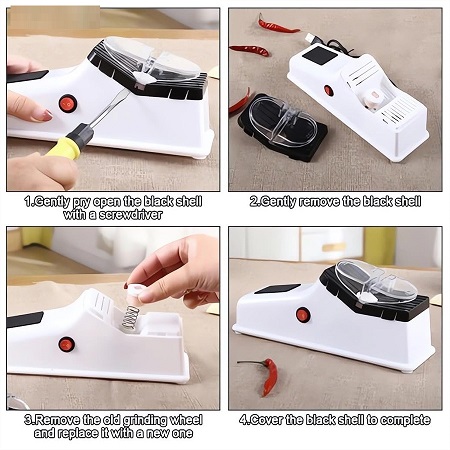 1.Gently pry open the black shell with a screwdriver

2.Gently remove the black shell

3.Remove the old grinding wheel and replace it with a new one

4.Cover the black shell to complete