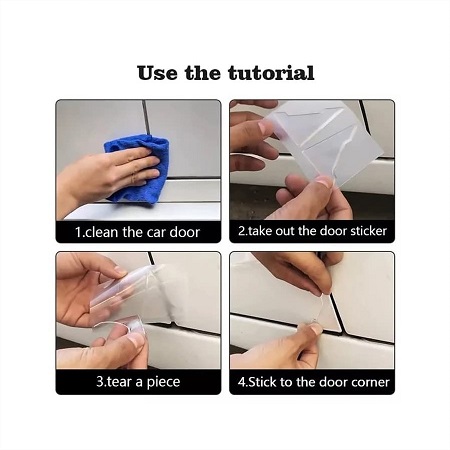 Use the tutorial

1.clean the car door

2.take out the door sticker

3.tear a piece

4.Stick to the door corner