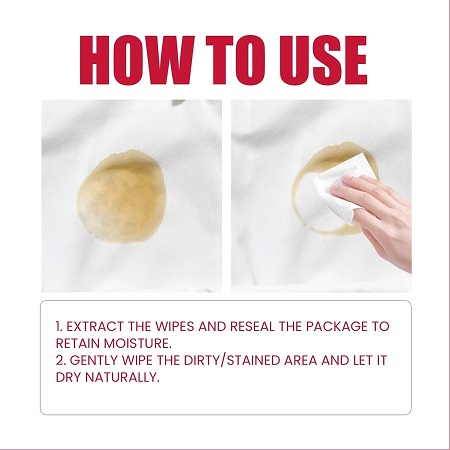 HOW TO USE

1. EXTRACT THE WIPES AND RESEAL THE PACKAGE TO RETAIN MOISTURE.
2. GENTLY WIPE THE DIRTY/STAINED AREA AND LET IT DRY NATURALLY.