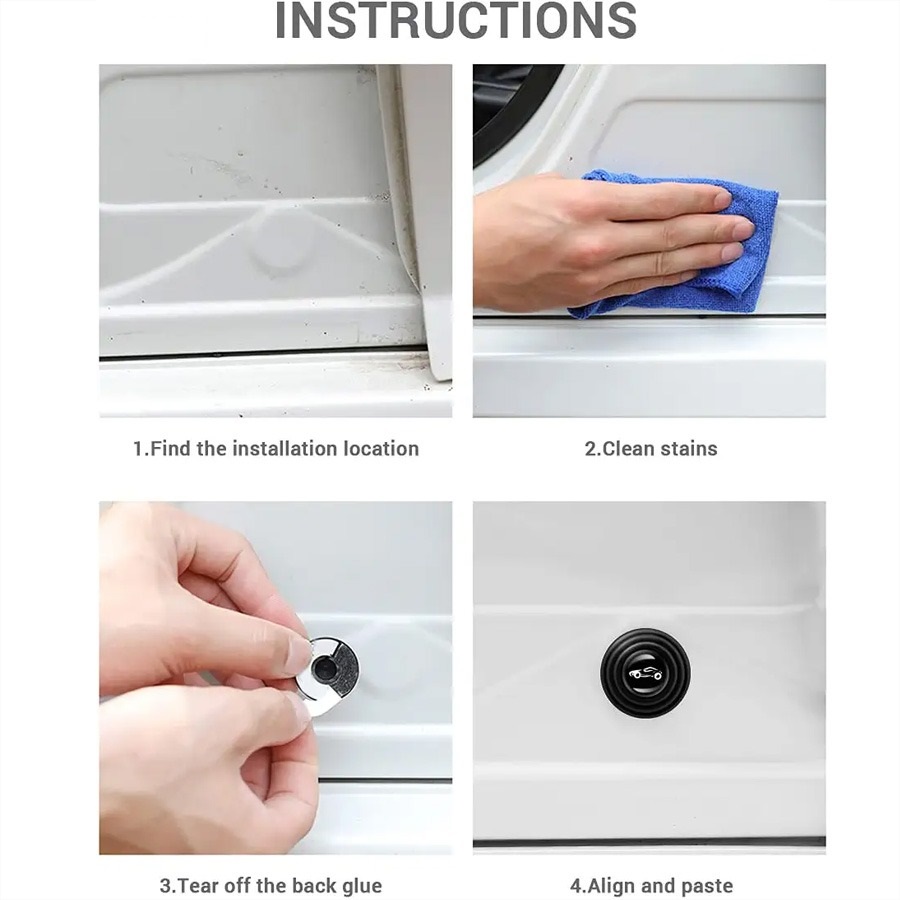 INSTRUCTIONS

1.Find the installation location

2.Clean stains

3.Tear off the back glue

4.Align and paste