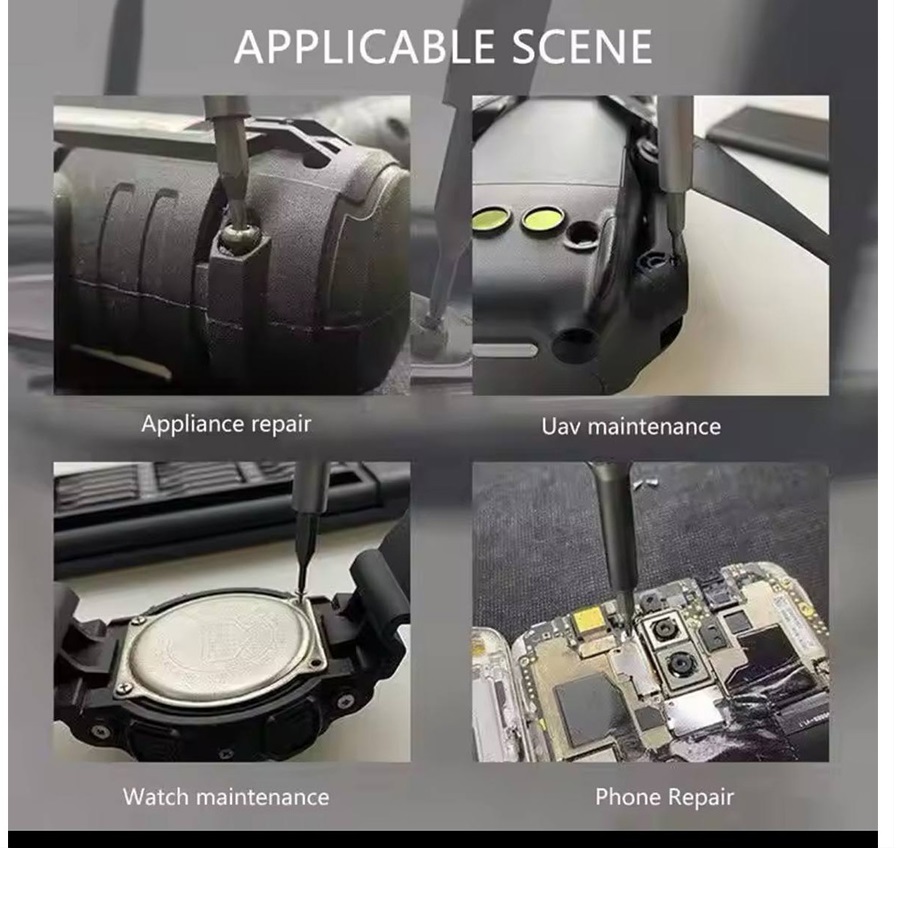 APPLICABLE SCENE

Appliance repair

Uav maintenance

Watch maintenance

Phone Repair