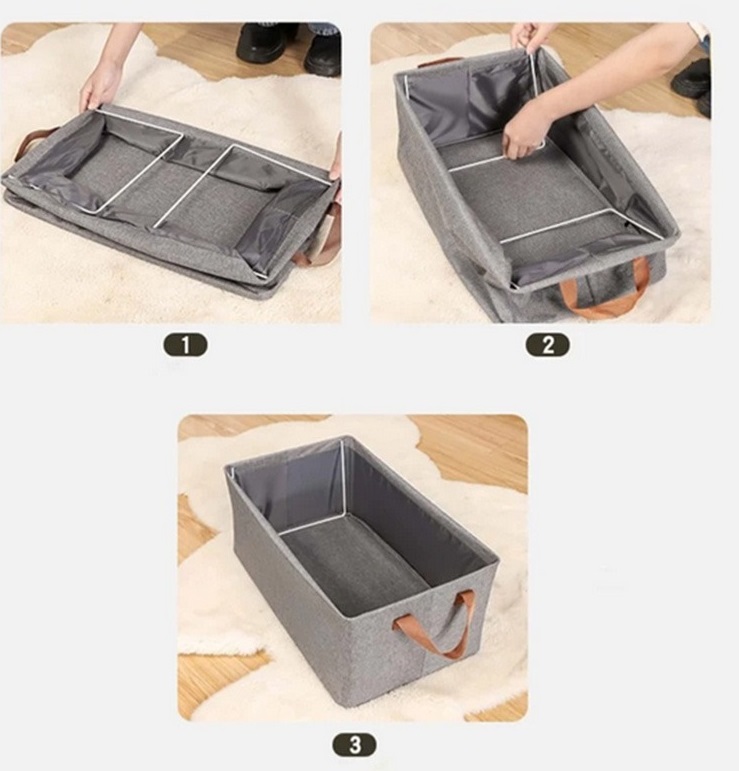 1

2

3